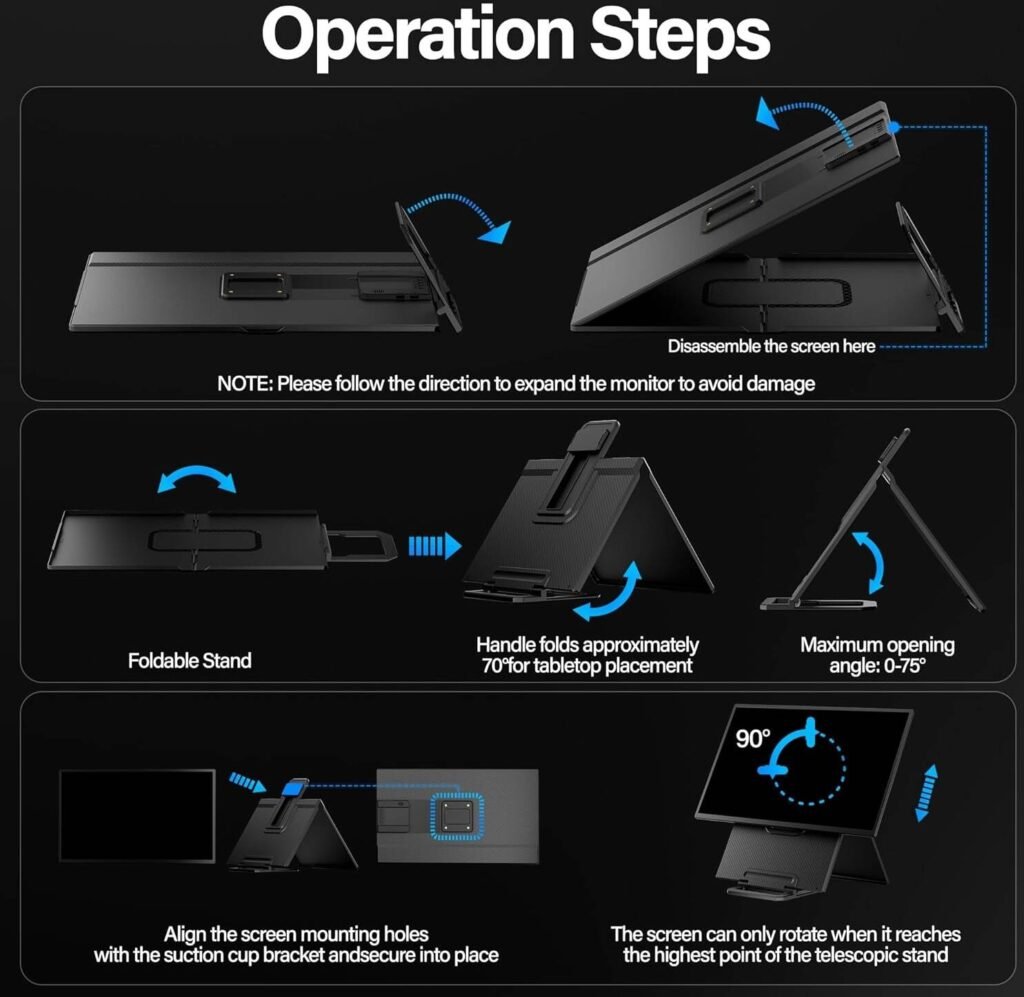 Operation Steps

Disassemble the screen here

NOTE: Please follow the direction to expand the monitor to avoid damage

Foldable Stand

Handle folds approximately 70°for tabletop placement

Maximum opening angle: 0-75°

90°

Align the screen mounting holes with the suction cup bracket andsecure into place

The screen can only rotate when it reaches the highest point of the telescopic stand